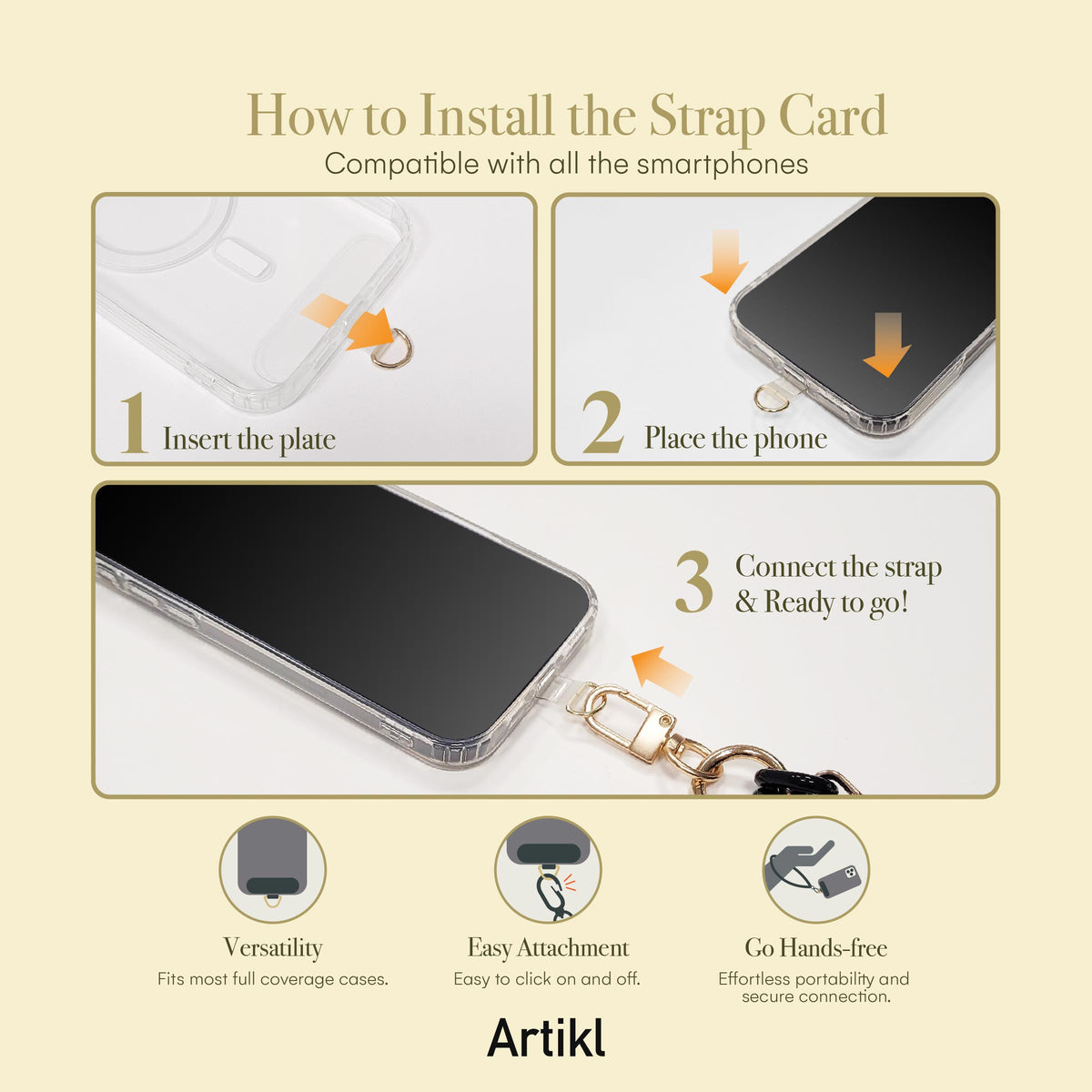 How to Install the Strap Card

Compatible with all the smartphones

1 Insert the plate

2 Place the phone

3 Connect the strap
& Ready to go!

Versatility
Fits most full coverage cases.

Easy Attachment
Easy to click on and off.

Go Hands-free
Effortless portability and secure connection.

Artikl